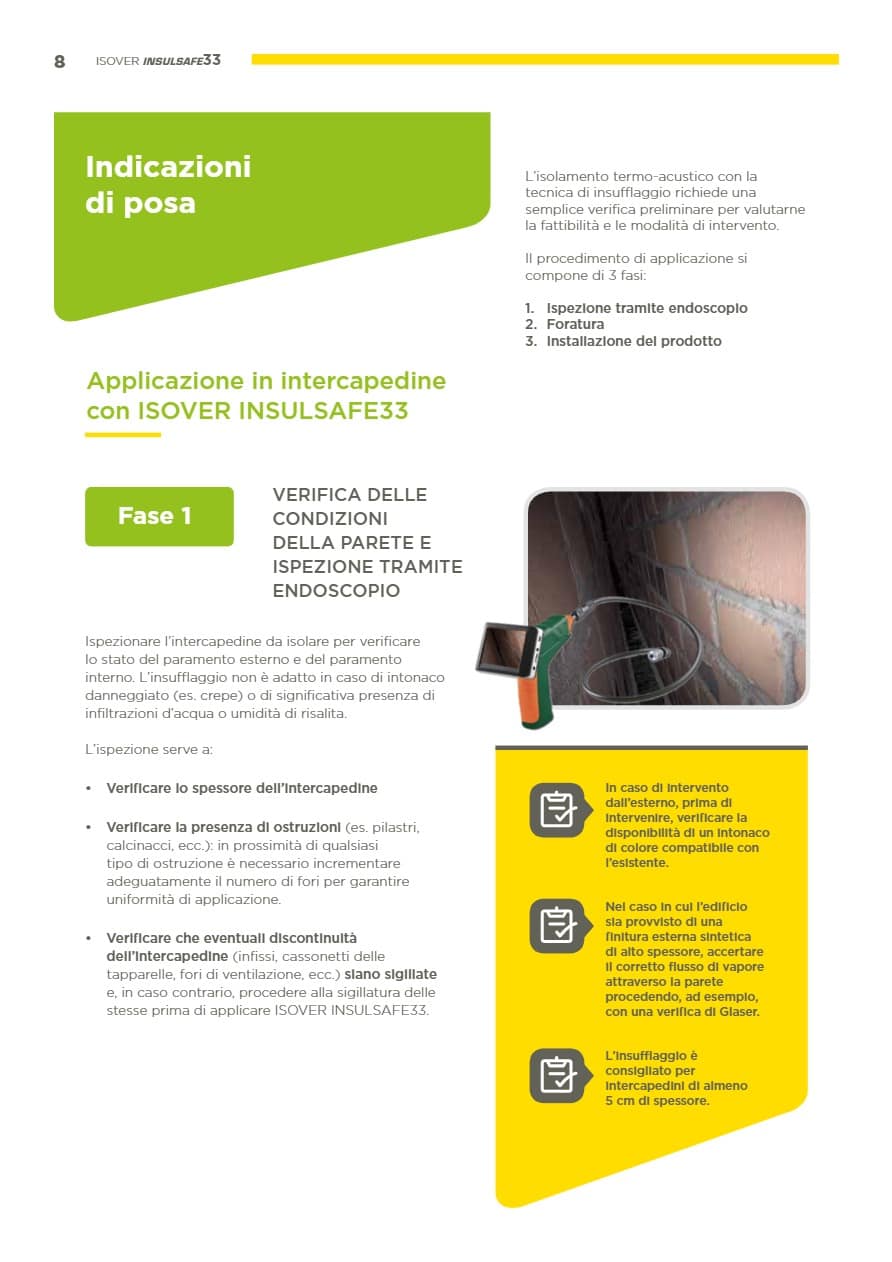 8 ISOVER INSULSAFE33

Indicazioni di posa

L'isolamento termo-acustico con la tecnica di insufflaggio richiede una semplice verifica preliminare per valutarne la fattibilità e le modalità di intervento.

Il procedimento di applicazione si compone di 3 fasi:

1. Ispezione tramite endoscopio
2. Foratura
3. Installazione del prodotto

Applicazione in intercapedine con ISOVER INSULSAFE33

Fase 1

VERIFICA DELLE CONDIZIONI DELLA PARETE E ISPEZIONE TRAMITE ENDOSCOPIO

Ispezionare l'intercapedine da isolare per verificare lo stato del paramento esterno e del paramento interno. L'insufflaggio non è adatto in caso di intonaco danneggiato (es. crepe) o di significativa presenza di infiltrazioni d'acqua o umidità di risalita.

L'ispezione serve a:

• Verificare lo spessore dell'intercapedine

• Verificare la presenza di ostruzioni (es. pilastri, calcinacci, ecc.): in prossimità di qualsiasi tipo di ostruzione è necessario incrementare adeguatamente il numero di fori per garantire uniformità di applicazione.

• Verificare che eventuali discontinuità dell'intercapedine (infissi, cassonetti delle tapparelle, fori di ventilazione, ecc.) siano sigillate e, in caso contrario, procedere alla sigillatura delle stesse prima di applicare ISOVER INSULSAFE33.

In caso di intervento dall'esterno, prima di intervenire, verificare la disponibilità di un intonaco di colore compatibile con l'esistente.

Nel caso in cui l'edificio sia provvisto di una finitura esterna sintetica di alto spessore, accertare il corretto flusso di vapore attraverso la parete procedendo, ad esempio, con una verifica di Glaser.

L'insufflaggio è consigliato per intercapedini di almeno 5 cm di spessore.